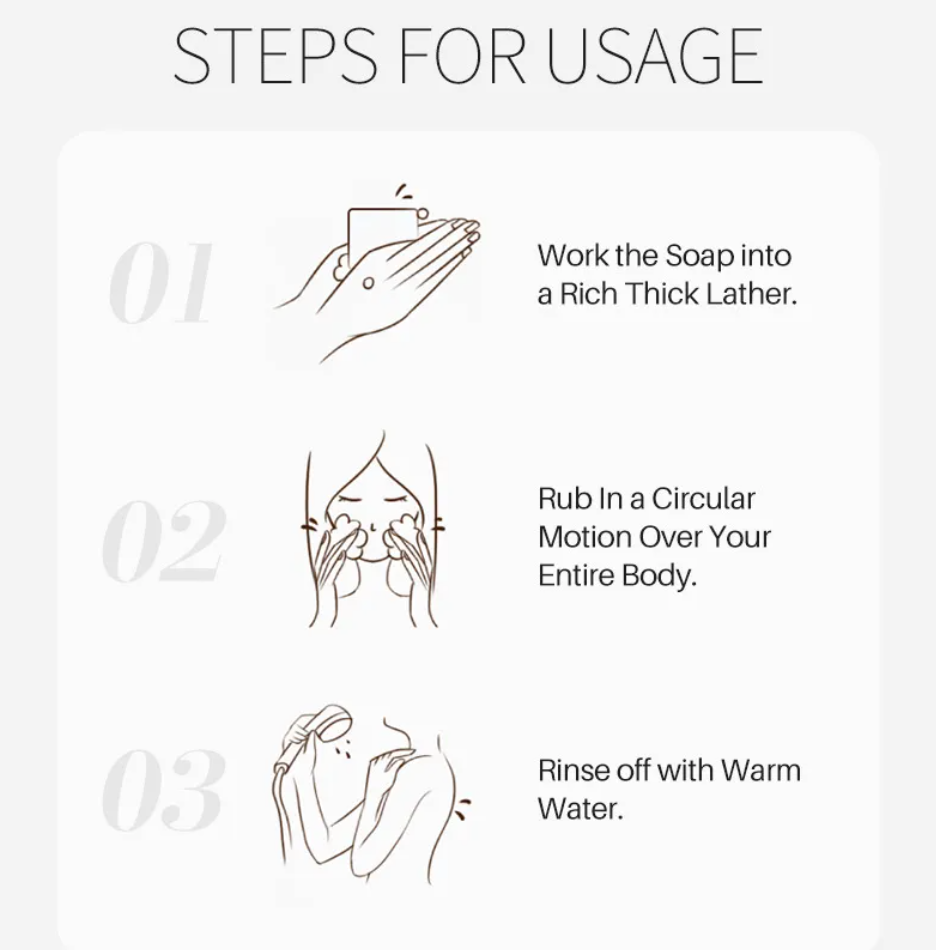 STEPS FOR USAGE

01

Work the Soap into a Rich Thick Lather.

02

Rub In a Circular Motion Over Your Entire Body.

03

Rinse off with Warm Water.